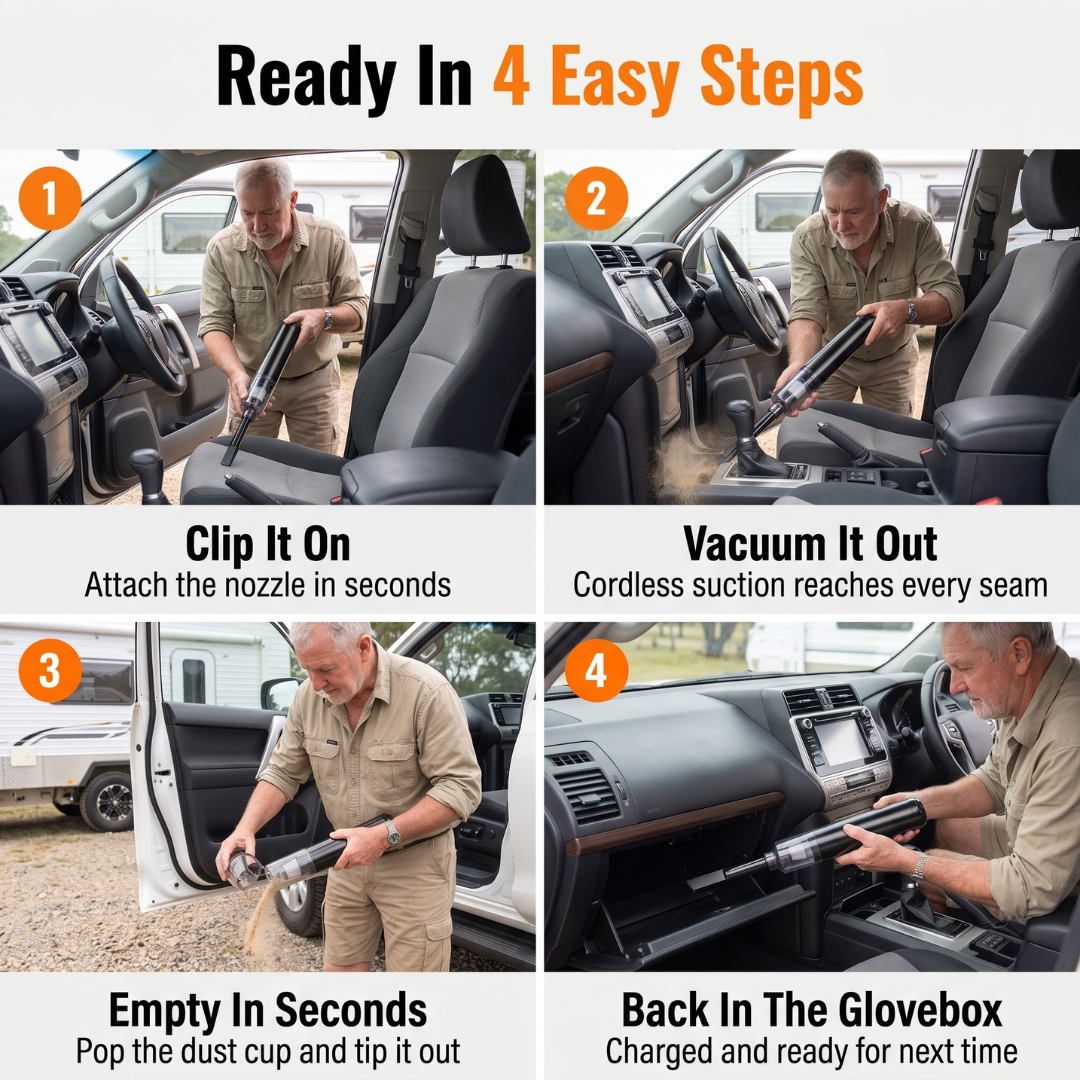 Ready In 4 Easy Steps

1

Clip It On
Attach the nozzle in seconds

2

Vacuum It Out
Cordless suction reaches every seam

3

Empty In Seconds
Pop the dust cup and tip it out

4

Back In The Glovebox
Charged and ready for next time